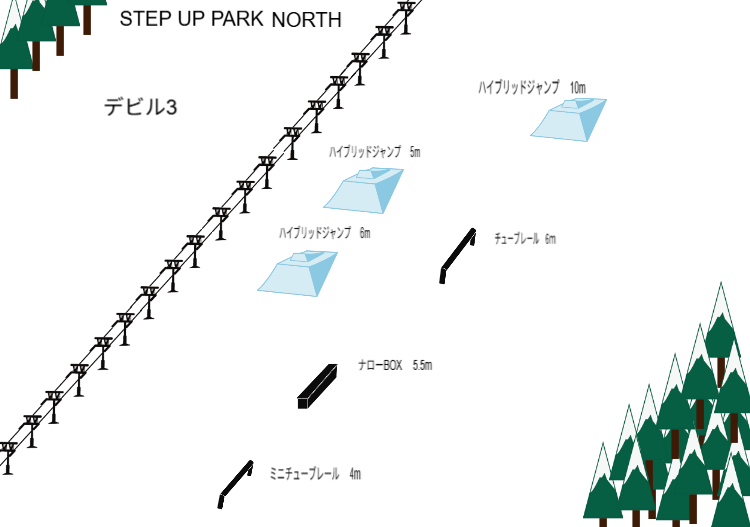 STEP UP PARK NORTH

デビル3

ハイブリッドジャンプ　10m

ハイブリッドジャンプ　5m

ハイブリッドジャンプ　6m

チューブレール　6m

ナローBOX　5.5m

ミニチューブレール　4m